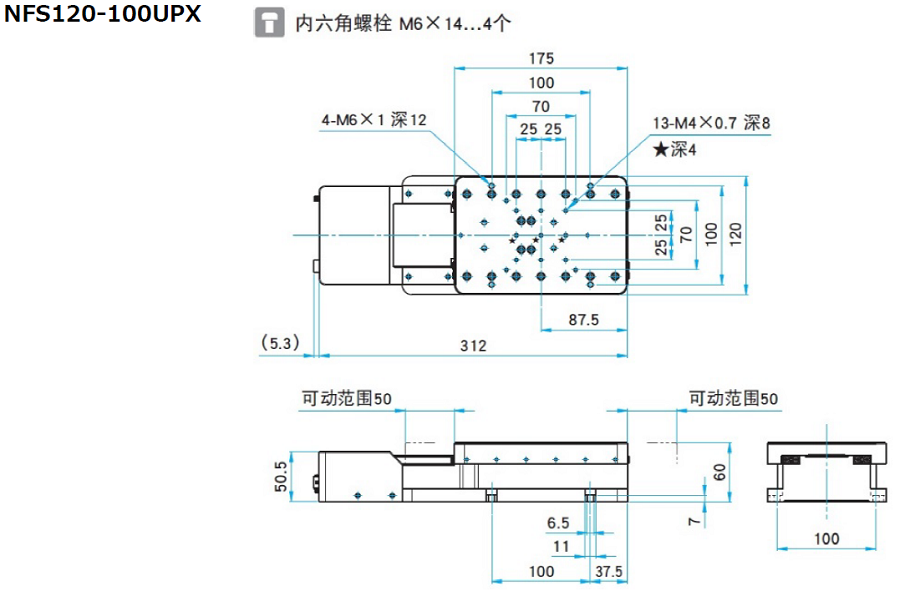 NFS120-100UPX

内六角螺栓 M6×14...4个

175
100
70
25 25
4-M6×1 深12
13-M4×0.7 深8
★深4
25
25
70
100
120
87.5
(5.3)
312

可动范围50
可动范围50
50.5
60
7
6.5
11
100
37.5
100