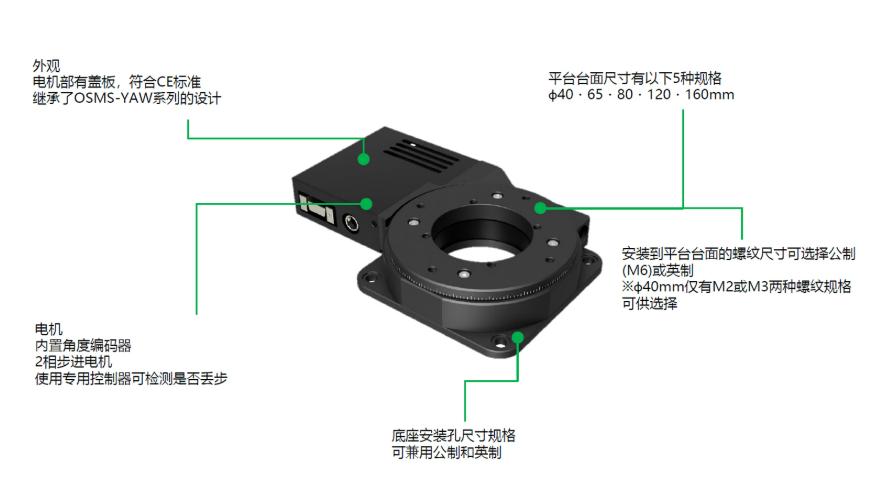 外观
电机部有盖板，符合CE标准
继承了OSMS-YAW系列的设计

平台台面尺寸有以下5种规格
ϕ40・65・80・120・160mm

安装到平台台面的螺纹尺寸可选择公制(M6)或英制
※ϕ40mm仅有M2或M3两种螺纹规格可供选择

电机
内置角度编码器
2相步进电机
使用专用控制器可检测是否丢步

底座安装孔尺寸规格
可兼用公制和英制