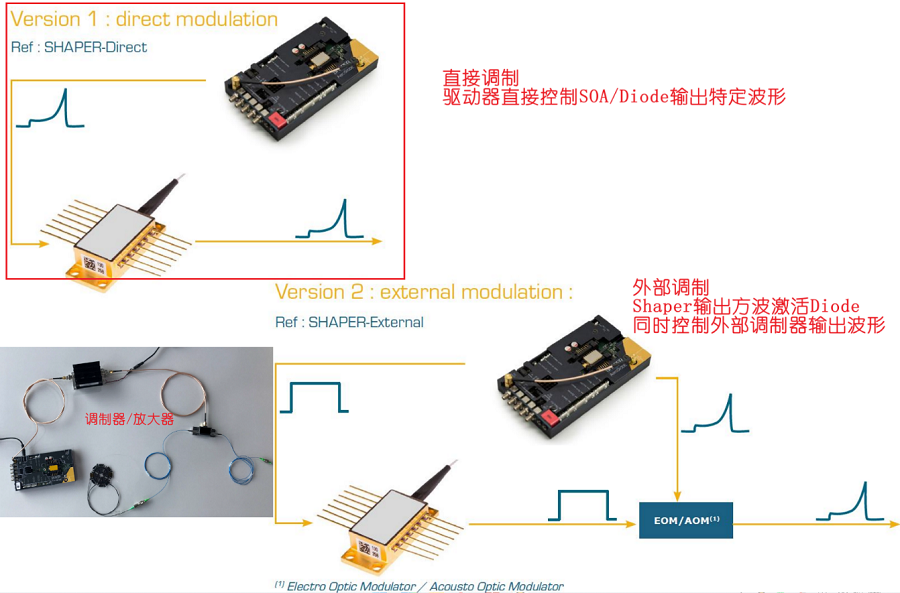 Version 1 : direct modulation
Ref : SHAPER-Direct

直接调制
驱动器直接控制SOA/Diode输出特定波形

Version 2 : external modulation :
Ref : SHAPER-External

外部调制
Shaper输出方波激活Diode
同时控制外部调制器输出波形

调制器/放大器

EOM/AOM$^{(1)}$

$^{(1)}$ Electro Optic Modulator / Acousto Optic Modulator