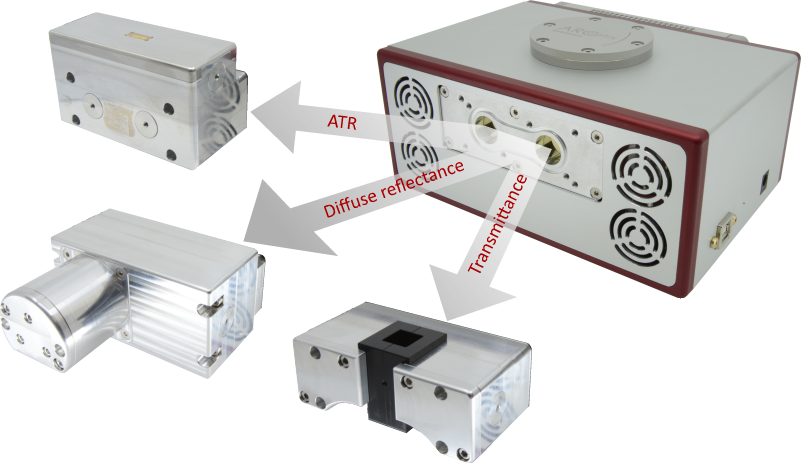 ATR

Diffuse reflectance

Transmittance